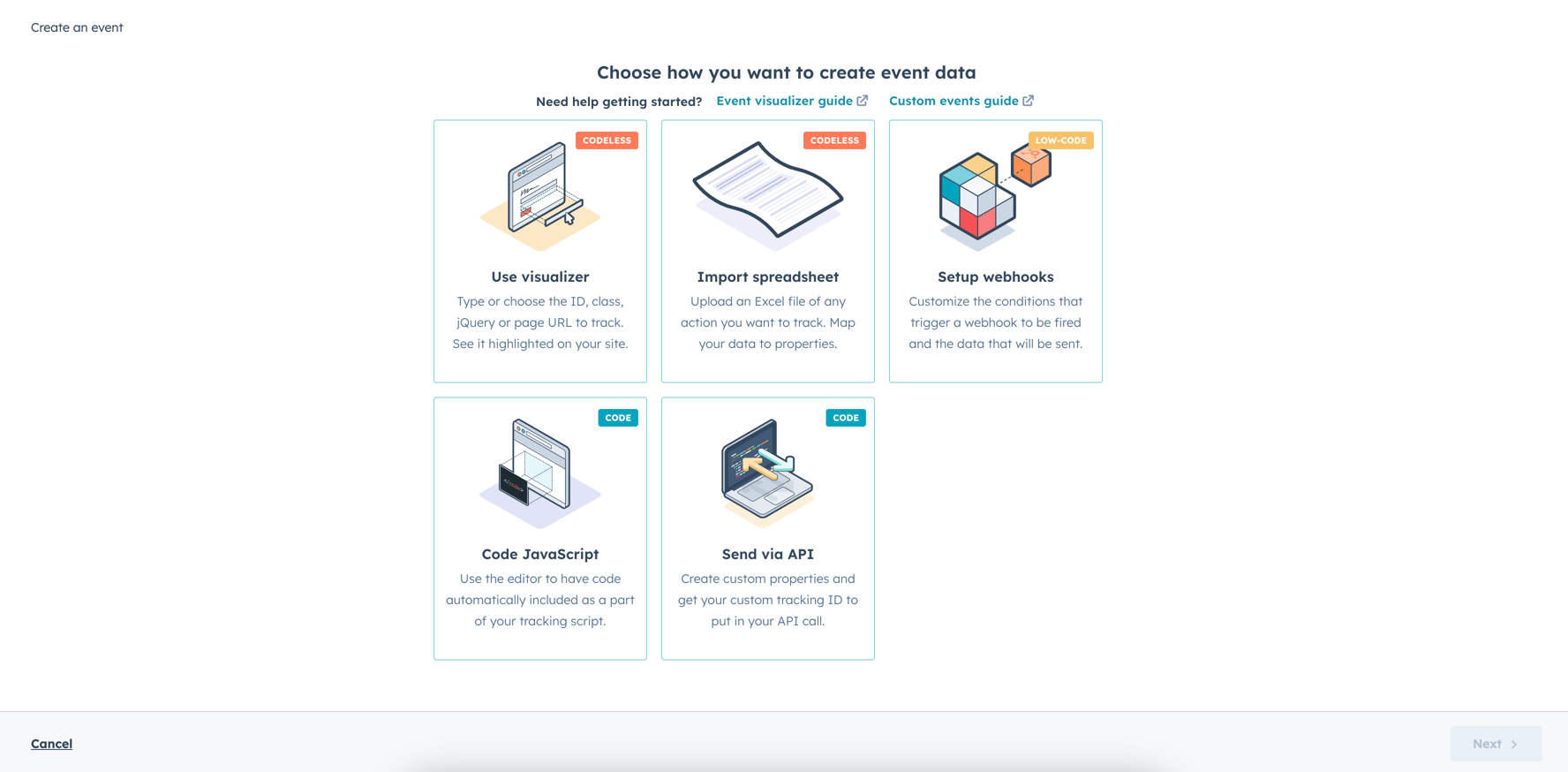 Create an event

Choose how you want to create event data

Need help getting started? Event visualizer guide Custom events guide

CODELESS

Use visualizer

Type or choose the ID, class, jQuery or page URL to track. See it highlighted on your site.

CODELESS

Import spreadsheet

Upload an Excel file of any action you want to track. Map your data to properties.

LOW-CODE

Setup webhooks

Customize the conditions that trigger a webhook to be fired and the data that will be sent.

CODE

Code JavaScript

Use the editor to have code automatically included as a part of your tracking script.

CODE

Send via API

Create custom properties and get your custom tracking ID to put in your API call.

Cancel

Next